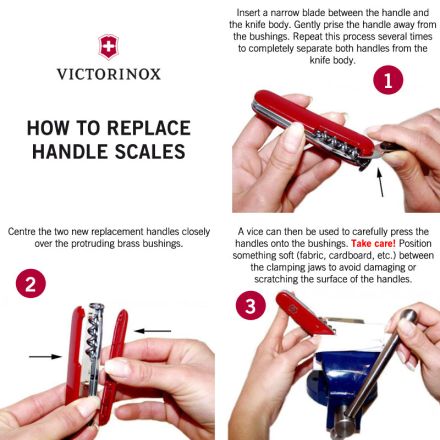 VICTORINOX

HOW TO REPLACE HANDLE SCALES

Insert a narrow blade between the handle and the knife body. Gently prise the handle away from the bushings. Repeat this process several times to completely separate both handles from the knife body.

1

Centre the two new replacement handles closely over the protruding brass bushings.

2

A vice can then be used to carefully press the handles onto the bushings. Take care! Position something soft (fabric, cardboard, etc.) between the clamping jaws to avoid damaging or scratching the surface of the handles.

3